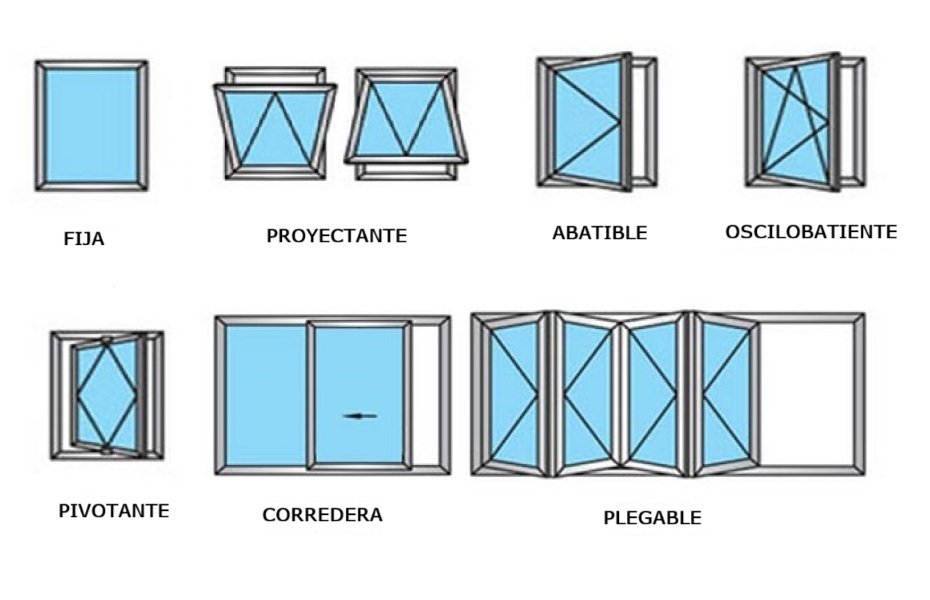 FIJA

PROYECTANTE

ABATIBLE

OSCILOBATIENTE

PIVOTANTE

CORREDERA

PLEGABLE